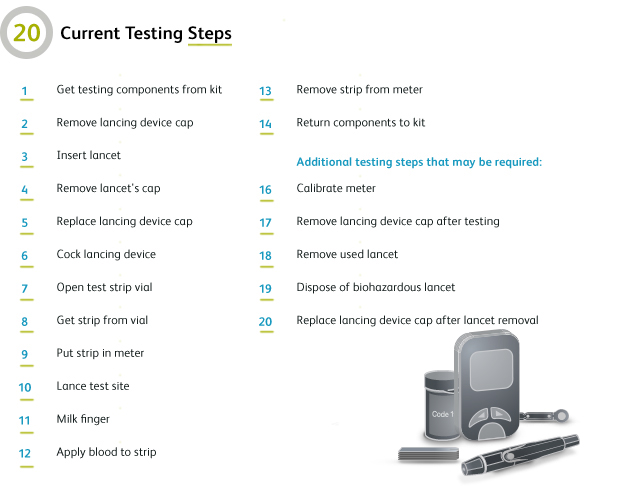 20 Current Testing Steps

1 Get testing components from kit

2 Remove lancing device cap

3 Insert lancet

4 Remove lancet's cap

5 Replace lancing device cap

6 Cock lancing device

7 Open test strip vial

8 Get strip from vial

9 Put strip in meter

10 Lance test site

11 Milk finger

12 Apply blood to strip

13 Remove strip from meter

14 Return components to kit

Additional testing steps that may be required:

16 Calibrate meter

17 Remove lancing device cap after testing

18 Remove used lancet

19 Dispose of biohazardous lancet

20 Replace lancing device cap after lancet removal

Code 1